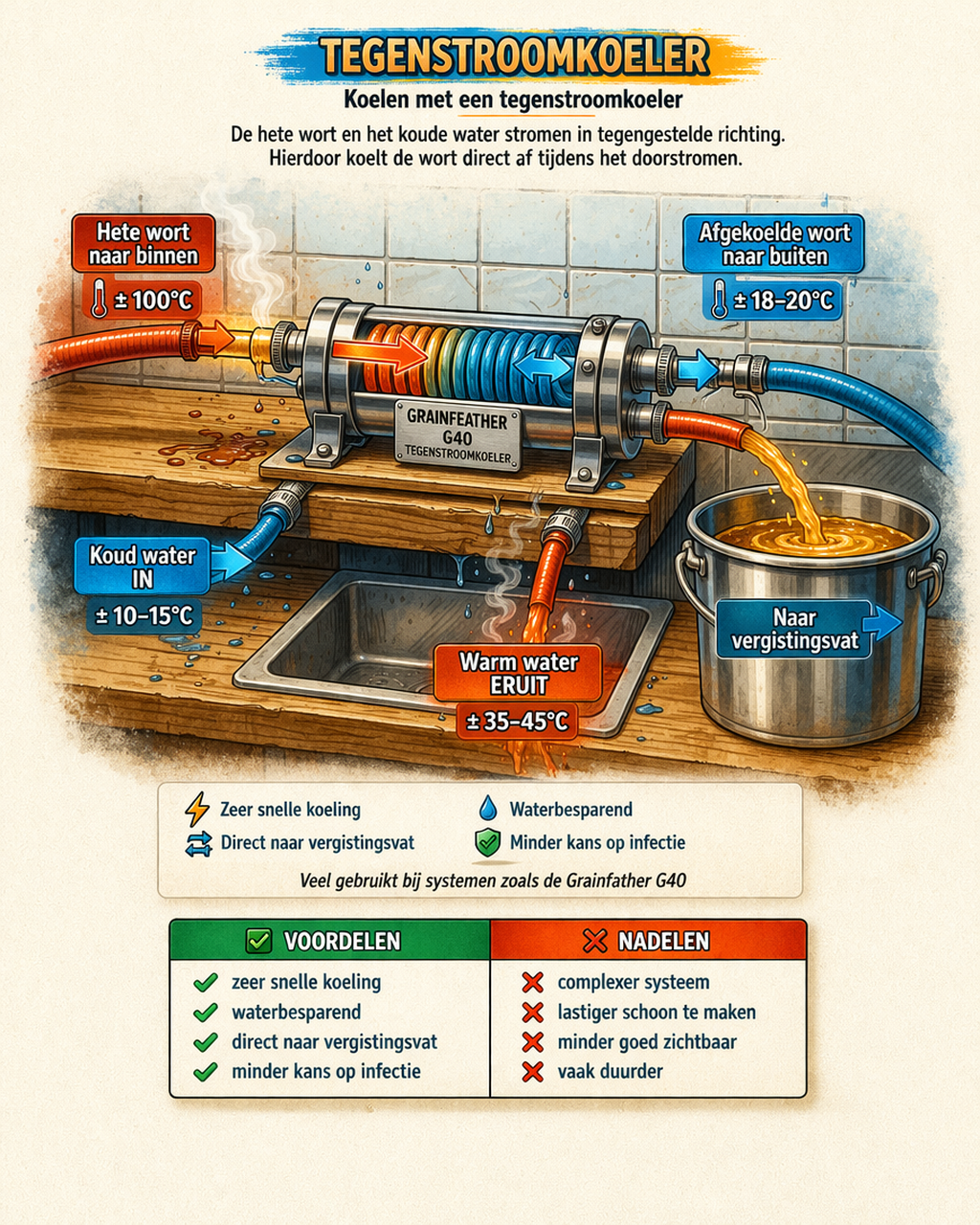 TEGENSTROOMKOELER

Koelen met een tegenstroomkoeler

De hete wort en het koude water stromen in tegengestelde richting. Hierdoor koelt de wort direct af tijdens het doorstromen.

Hete wort naar binnen

± 100°C

Afgekoelde wort naar buiten

± 18–20°C

GRAINFEATHER G40 TEGENSTROOMKOELER

Koud water IN

± 10–15°C

Warm water ERUIT

± 35–45°C

Naar vergistingsvat

Zeer snelle koeling
Direct naar vergistingsvat
Waterbesparend
Minder kans op infectie

Veel gebruikt bij systemen zoals de Grainfather G40

| VOORDELEN | NADELEN |
|---|---|
| zeer snelle koeling | complexer systeem |
| waterbesparend | lastiger schoon te maken |
| direct naar vergistingsvat | minder goed zichtbaar |
| minder kans op infectie | vaak duurder |